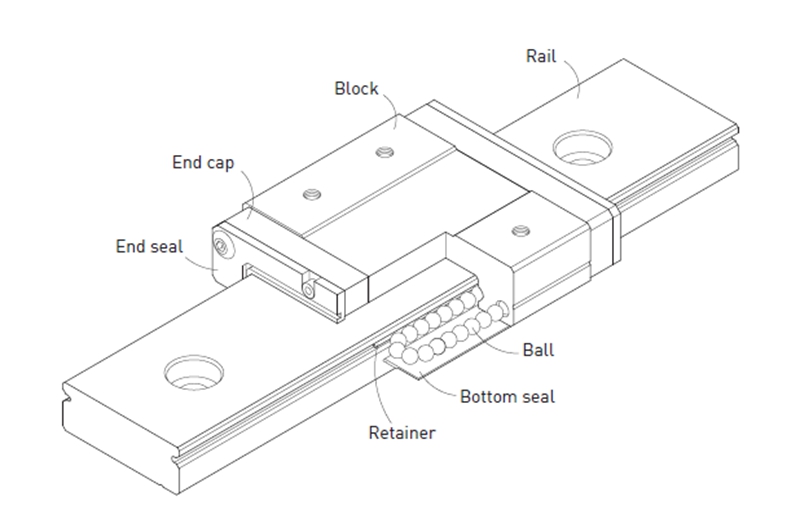 Rail
Block
End cap
End seal
Ball
Bottom seal
Retainer